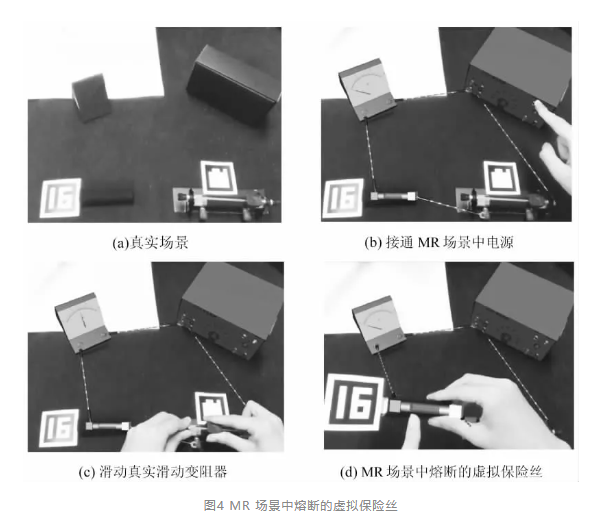 16

(a)真实场景

16

(b) 接通 MR 场景中电源

16

(c) 滑动真实滑动变阻器

16

(d) MR 场景中熔断的虚拟保险丝

图4 MR 场景中熔断的虚拟保险丝