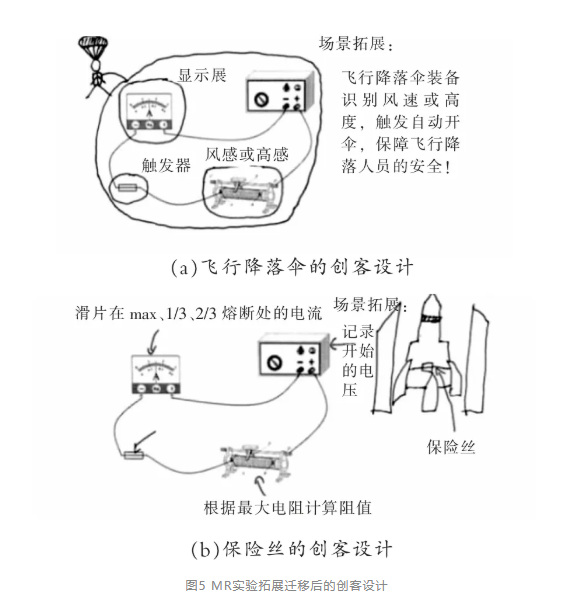 场景拓展：

飞行降落伞装备识别风速或高度，触发自动开伞，保障飞行降落人员的安全！

显示展

触发器

风感或高感

(a)飞行降落伞的创客设计

滑片在 max、1/3、2/3 熔断处的电流

场景拓展：

记录开始的电压

保险丝

根据最大电阻计算阻值

(b)保险丝的创客设计

图5 MR实验拓展迁移后的创客设计